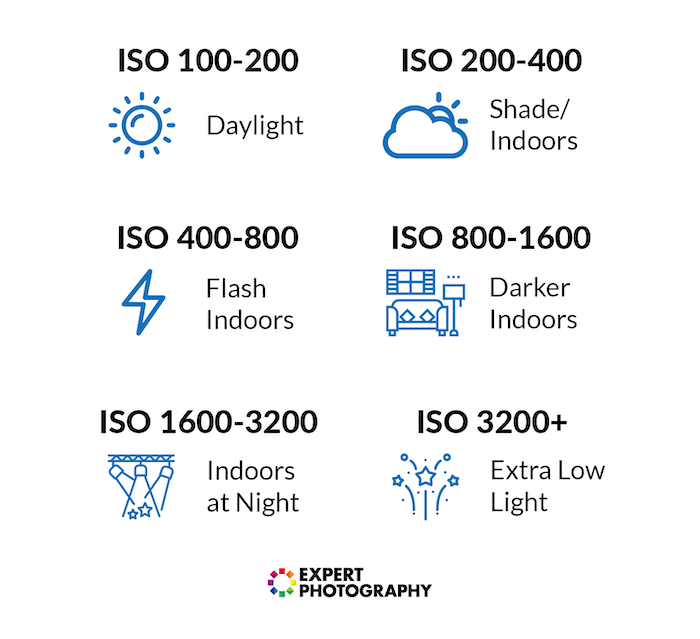 ISO 100-200
Daylight

ISO 200-400
Shade/ Indoors

ISO 400-800
Flash Indoors

ISO 800-1600
Darker Indoors

ISO 1600-3200
Indoors at Night

ISO 3200+
Extra Low Light

EXPERT PHOTOGRAPHY