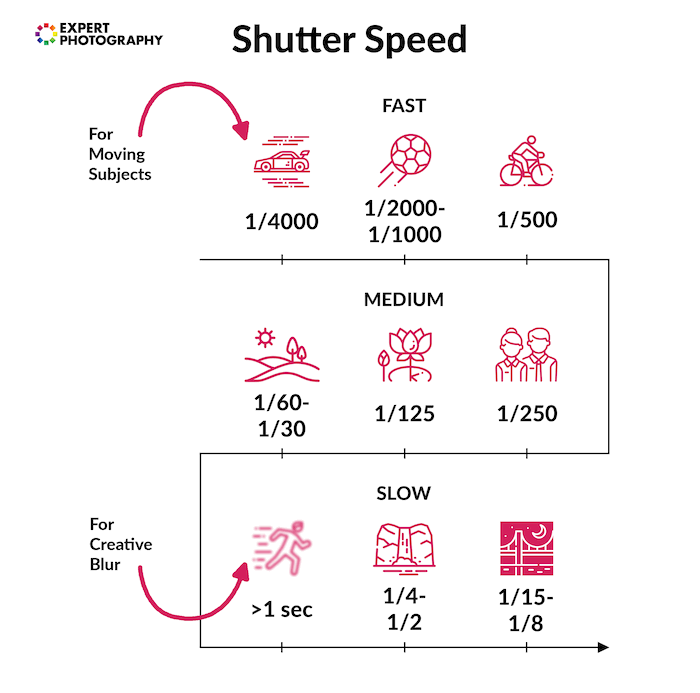 EXPERT PHOTOGRAPHY

Shutter Speed

For Moving Subjects

FAST

1/4000

1/2000-1/1000

1/500

MEDIUM

1/60-1/30

1/125

1/250

For Creative Blur

SLOW

>1 sec

1/4-1/2

1/15-1/8